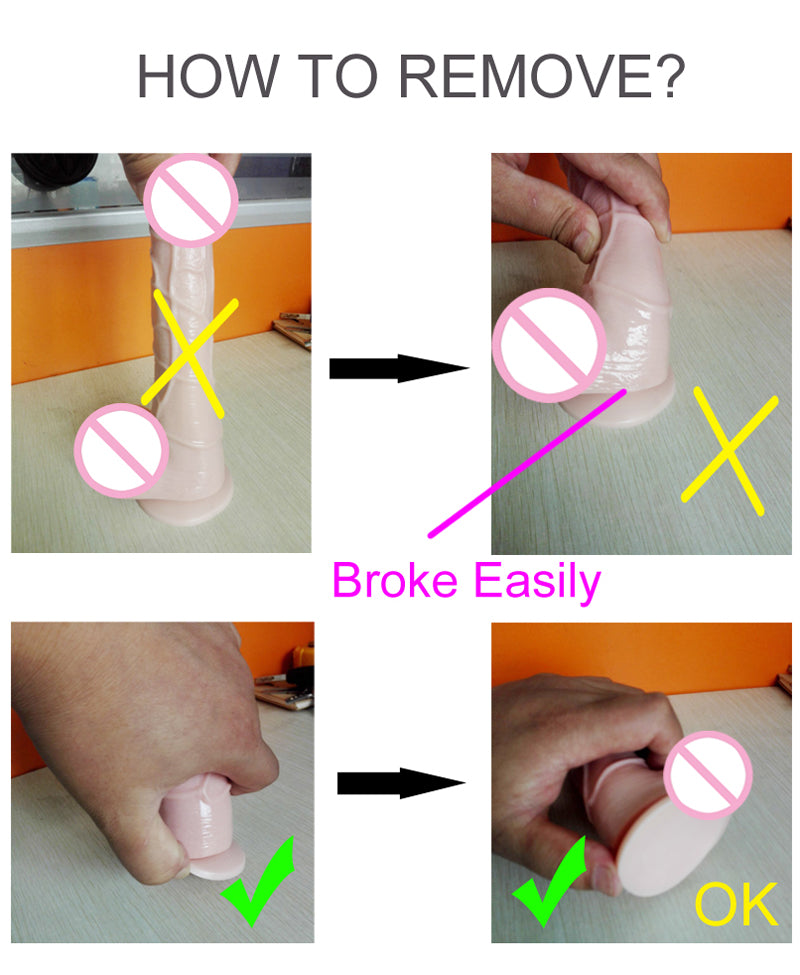 HOW TO REMOVE?

Broke Easily

OK